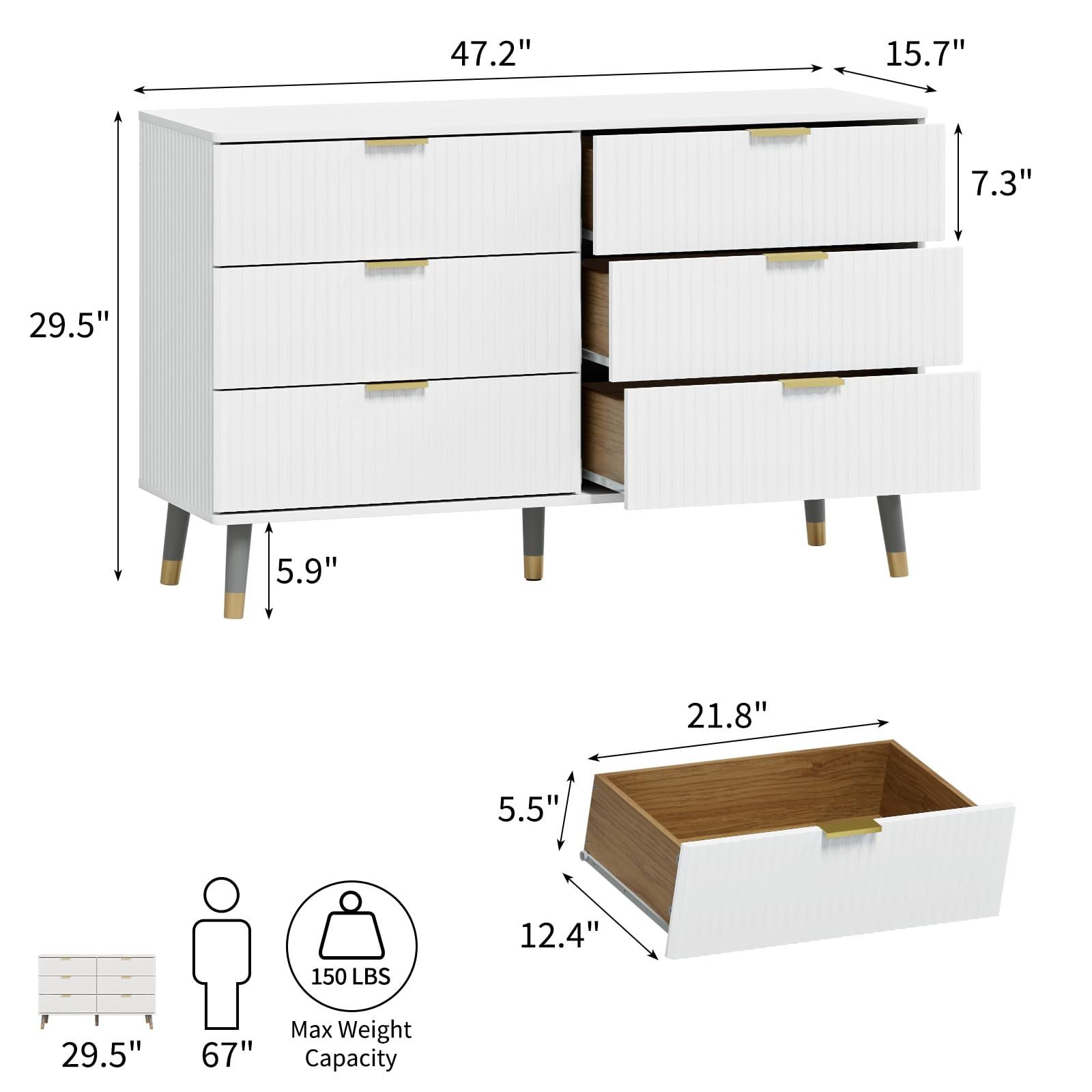 47.2"
15.7"
7.3"
29.5"
5.9"

21.8"
5.5"
12.4"

29.5"
67"
150 LBS
Max Weight Capacity